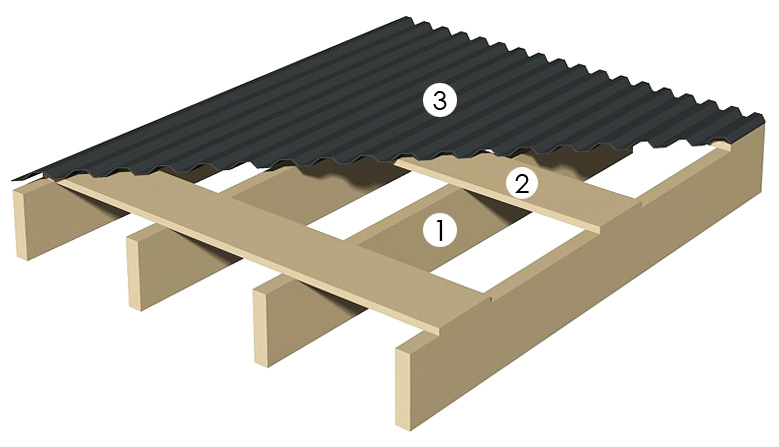 3
2
1