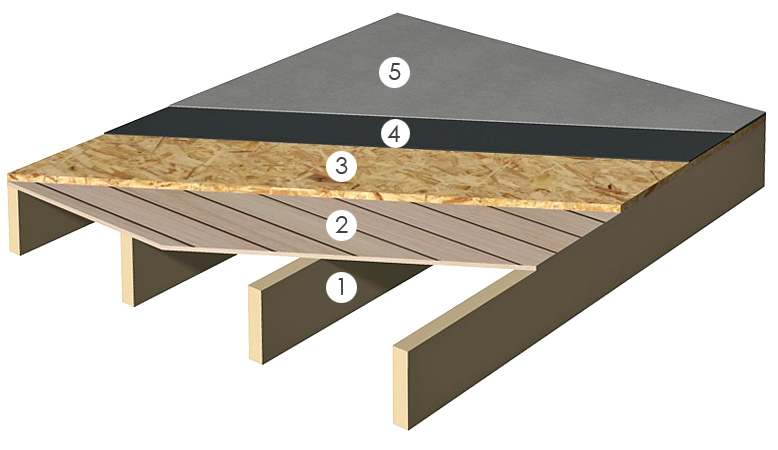 5
4
3
2
1