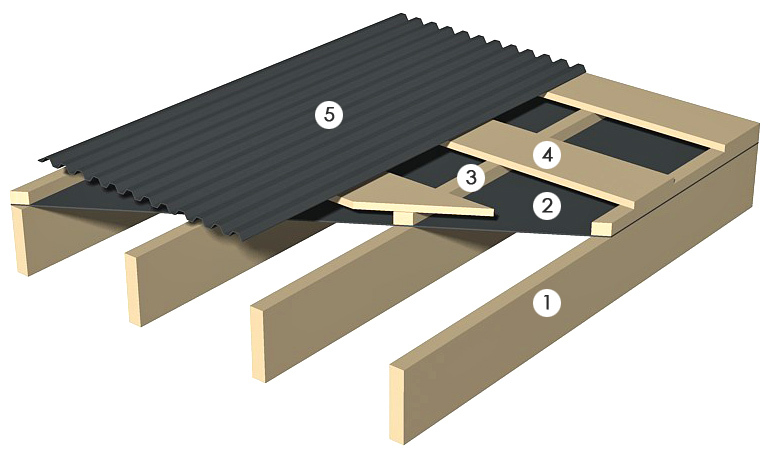 5
4
3
2
1