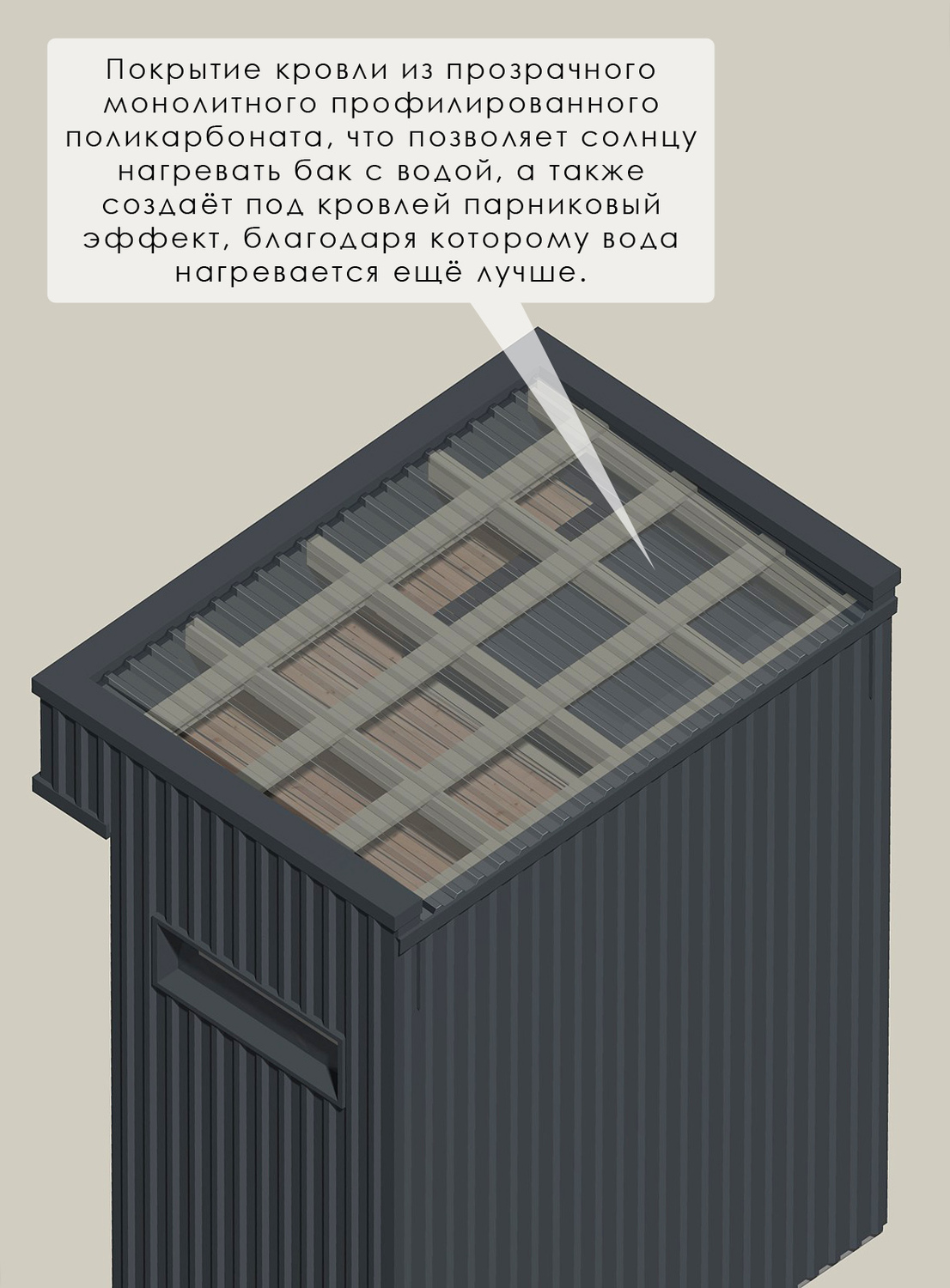 Покрытие кровли из прозрачного монолитного профилированного поликарбоната, что позволяет солнцу нагревать бак с водой, а также создаёт под кровлей парниковый эффект, благодаря которому вода нагревается ещё лучше.