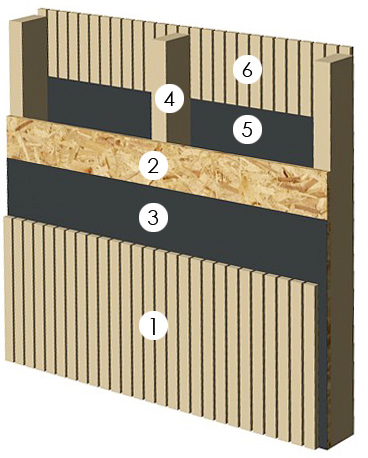 6
4
5
2
3
1