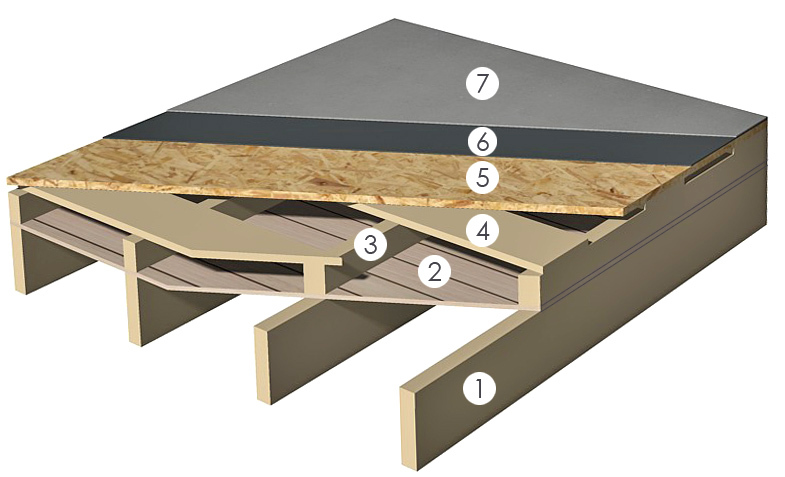 7
6
5
4
3
2
1